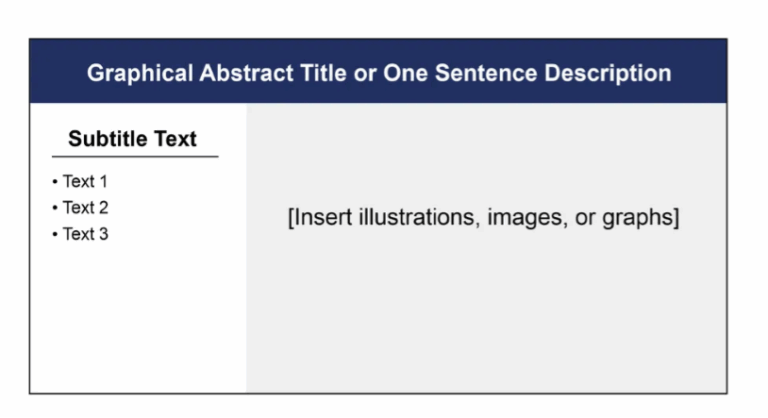 Graphical Abstract Title or One Sentence Description

Subtitle Text

• Text 1
• Text 2
• Text 3

[Insert illustrations, images, or graphs]